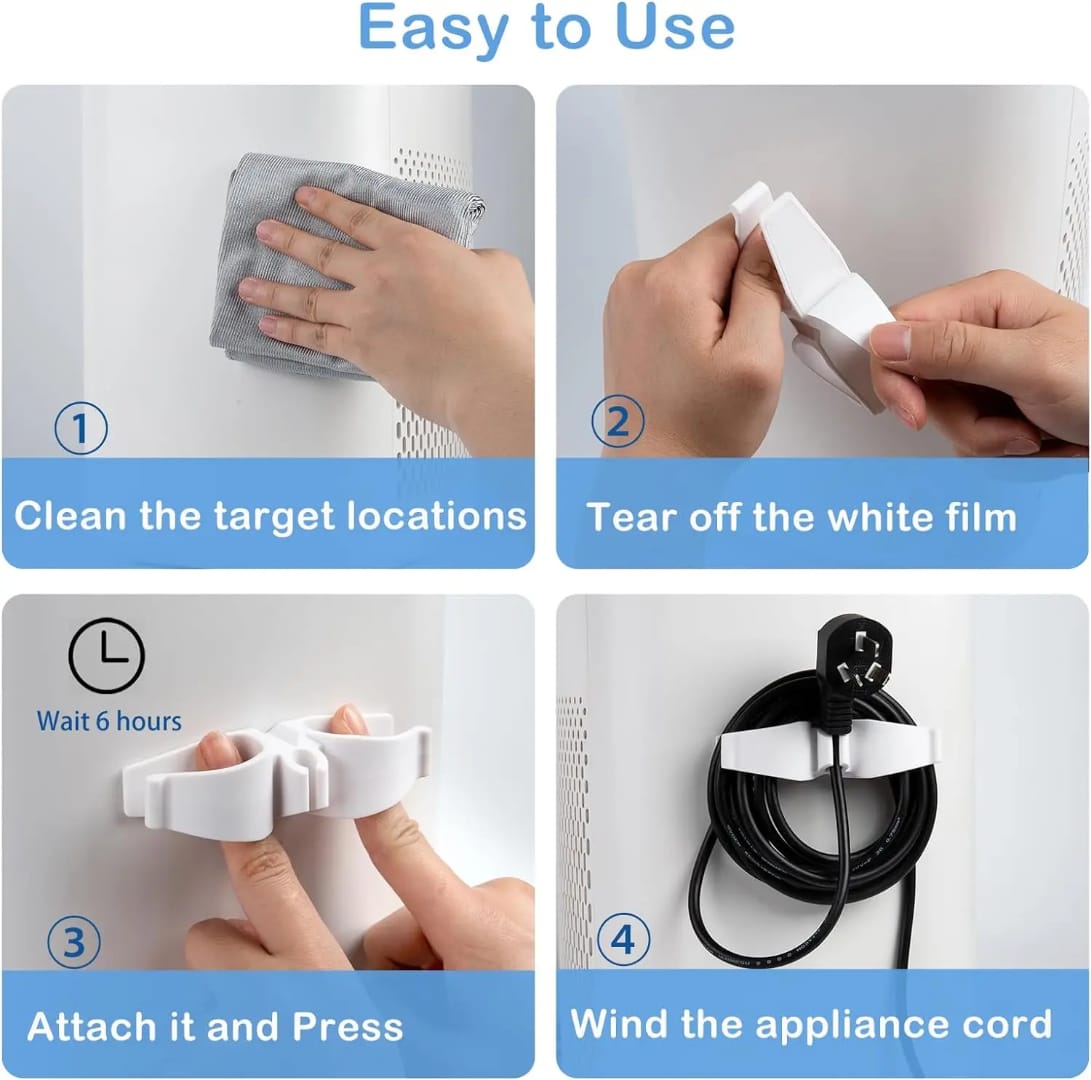 Easy to Use

①
Clean the target locations

②
Tear off the white film

Wait 6 hours
③
Attach it and Press

④
Wind the appliance cord